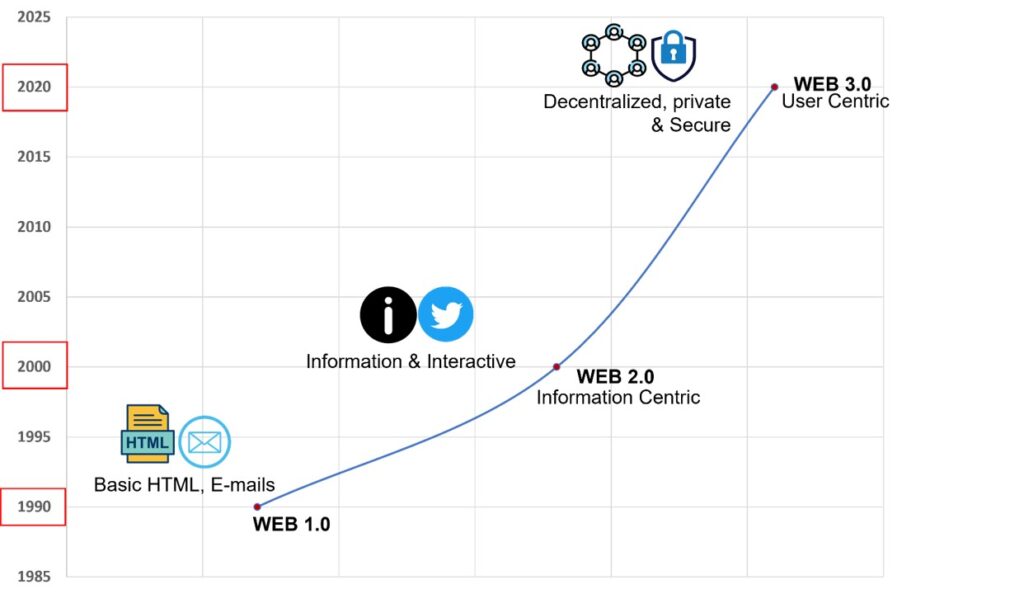 2025
2020
2015
2010
2005
2000
1995
1990
1985

Decentralized, private & Secure

WEB 3.0
User Centric

Information & Interactive

WEB 2.0
Information Centric

HTML

Basic HTML, E-mails

WEB 1.0